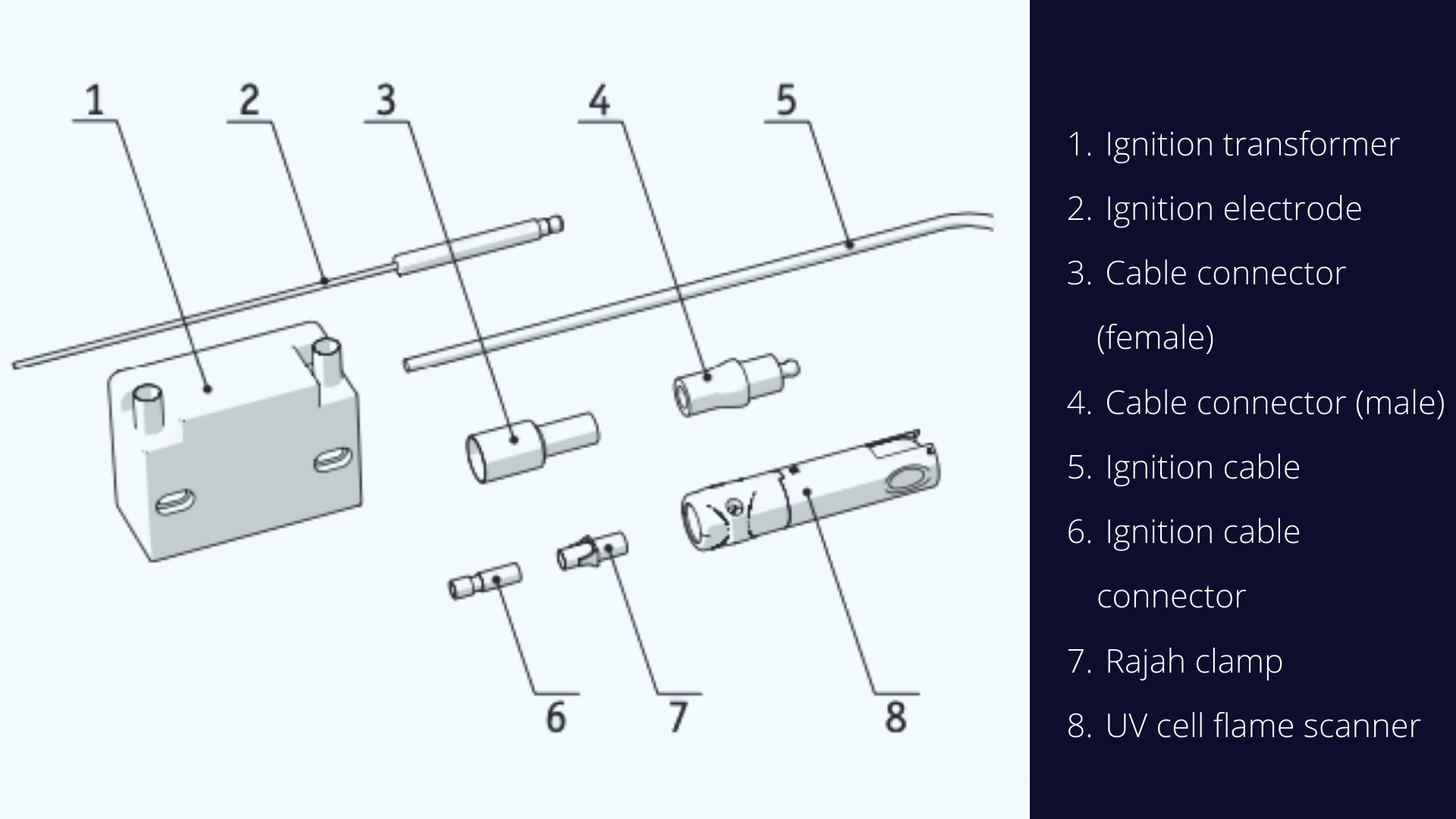 1 2 3 4 5

6 7 8

1. Ignition transformer
2. Ignition electrode
3. Cable connector (female)
4. Cable connector (male)
5. Ignition cable
6. Ignition cable connector
7. Rajah clamp
8. UV cell flame scanner