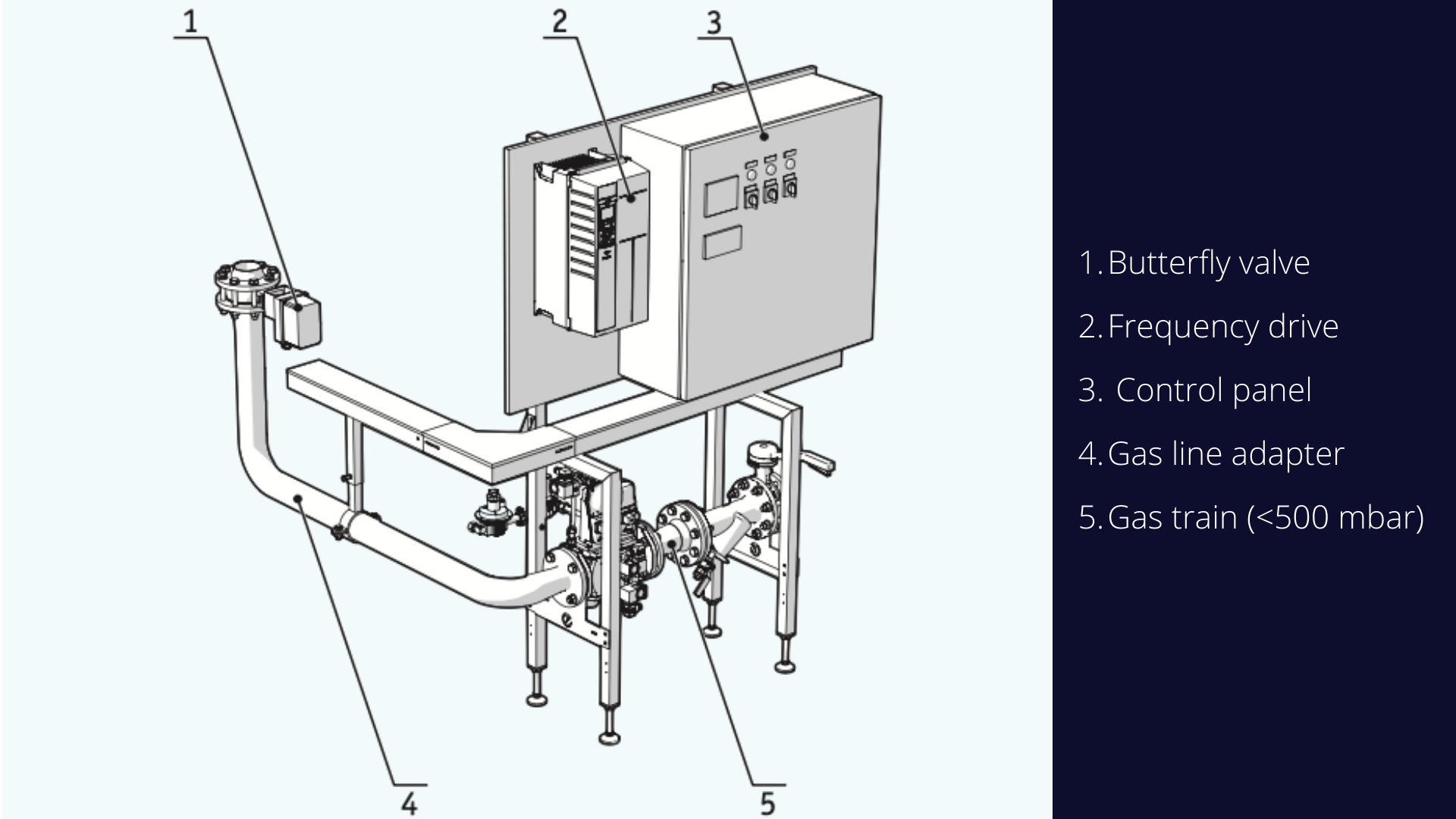 1

2

3

4

5

1. Butterfly valve

2. Frequency drive

3. Control panel

4. Gas line adapter

5. Gas train (<500 mbar)