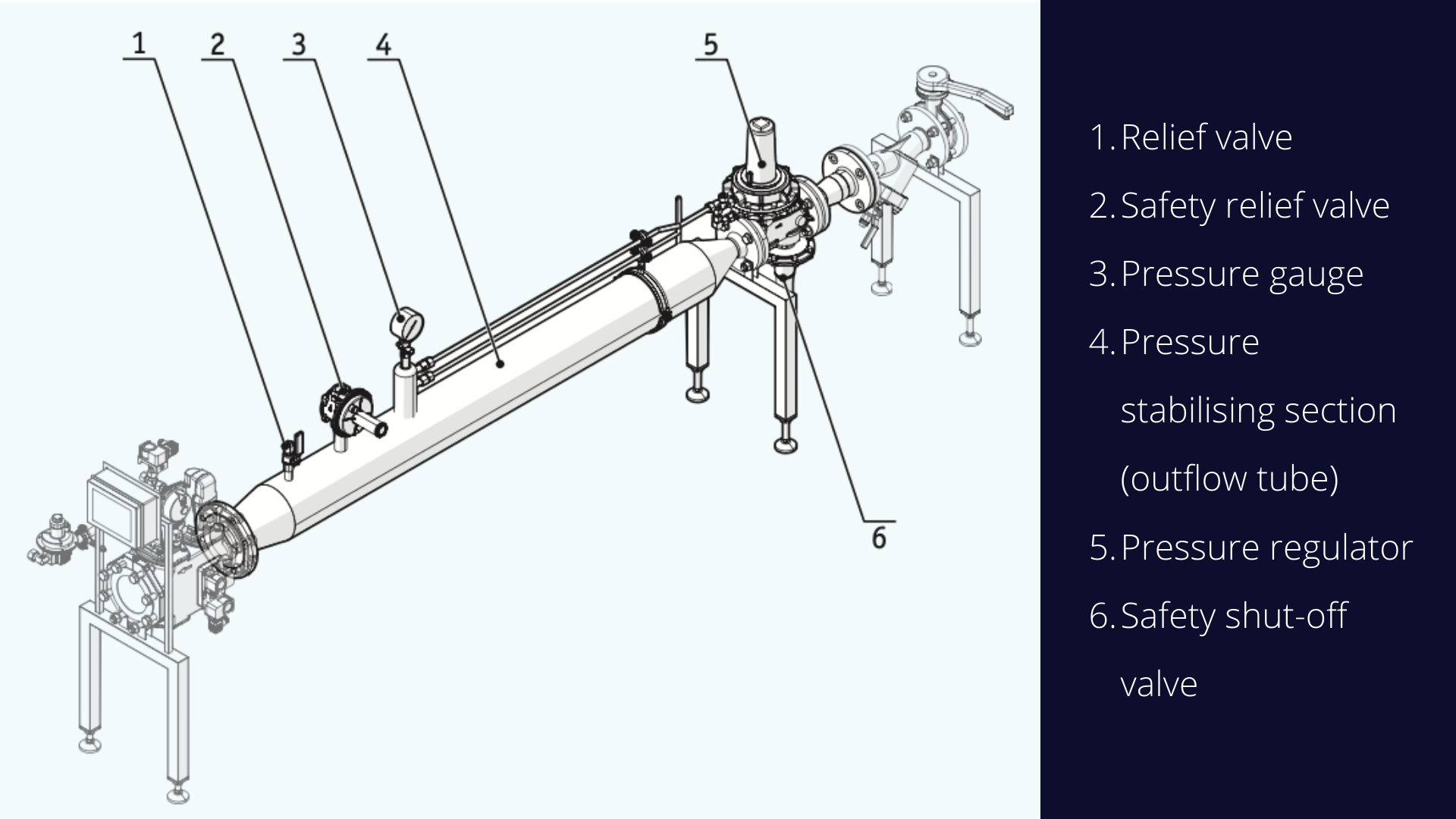 1 2 3 4 5

6

1. Relief valve
2. Safety relief valve
3. Pressure gauge
4. Pressure stabilising section (outflow tube)
5. Pressure regulator
6. Safety shut-off valve